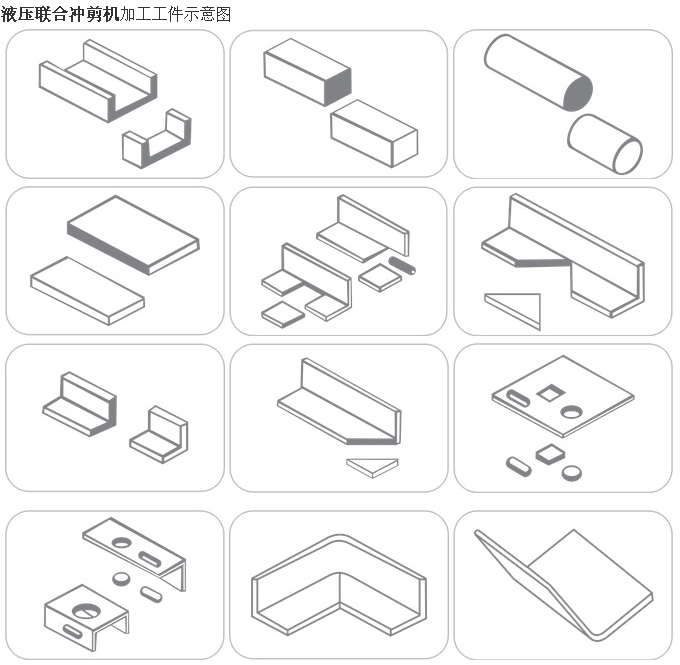 液压联合冲剪机加工工件示意图